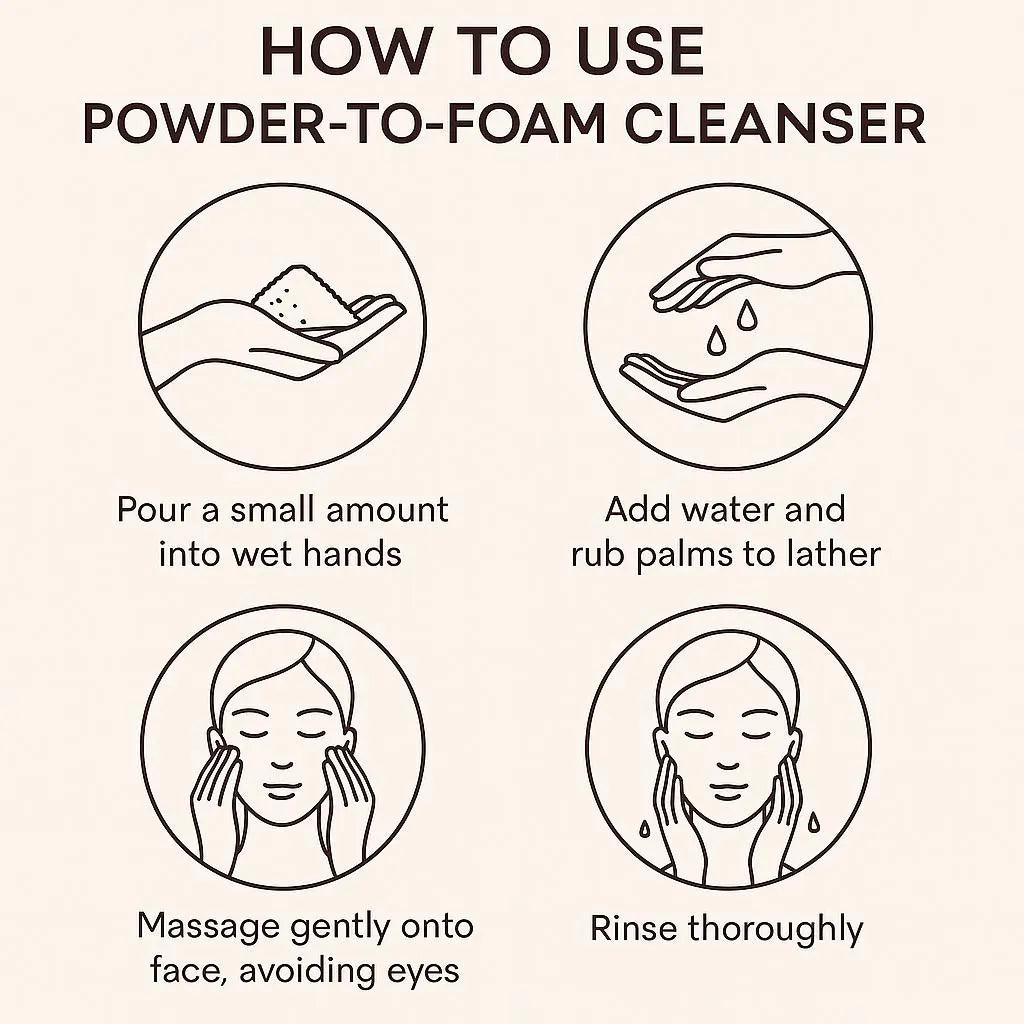 HOW TO USE
POWDER-TO-FOAM CLEANSER

Pour a small amount into wet hands

Add water and rub palms to lather

Massage gently onto face, avoiding eyes

Rinse thoroughly